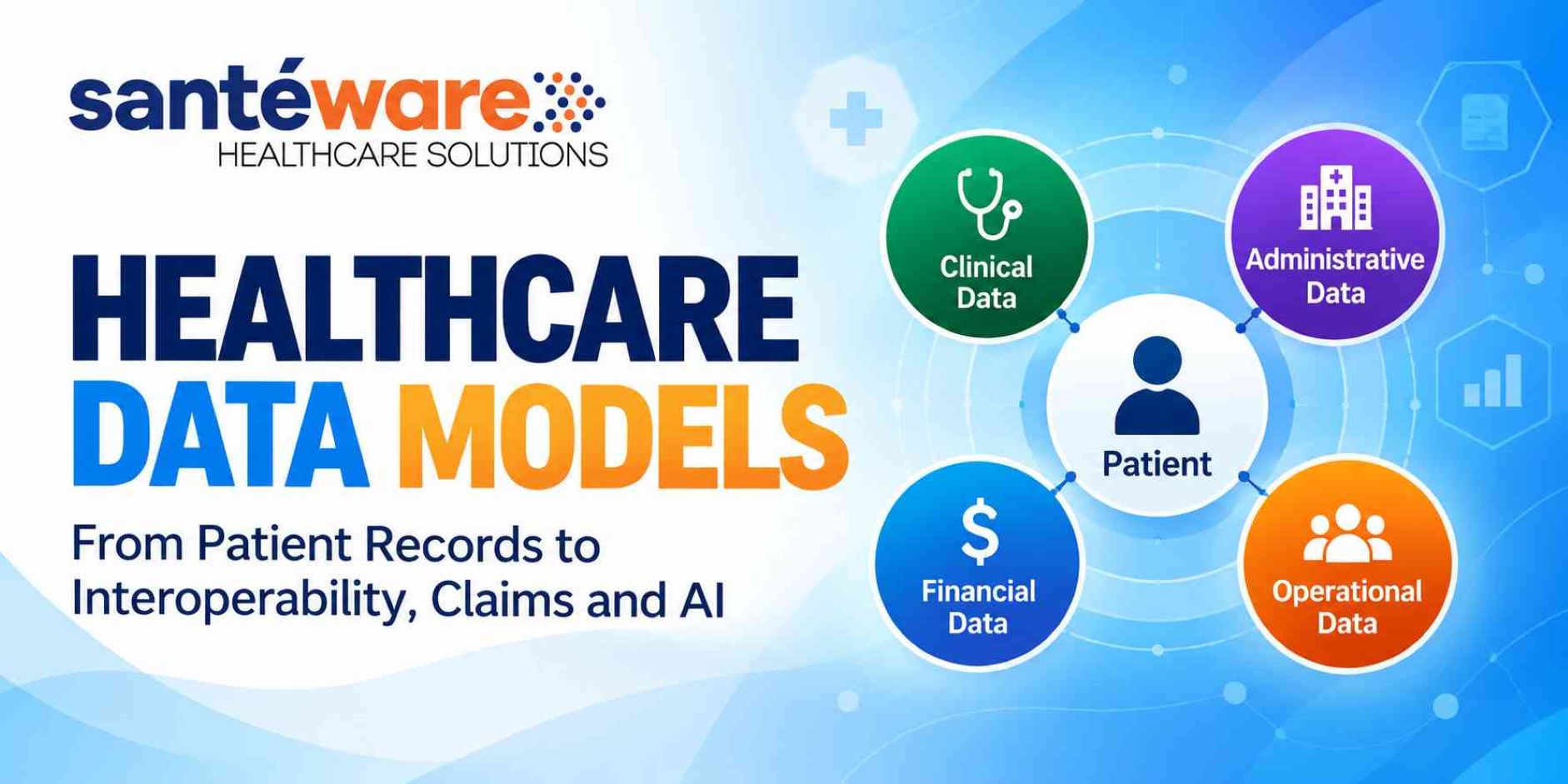 santéware
HEALTHCARE SOLUTIONS

HEALTHCARE
DATA MODELS

From Patient Records to Interoperability, Claims and AI

Clinical Data

Administrative Data

Patient

$

Financial Data

Operational Data